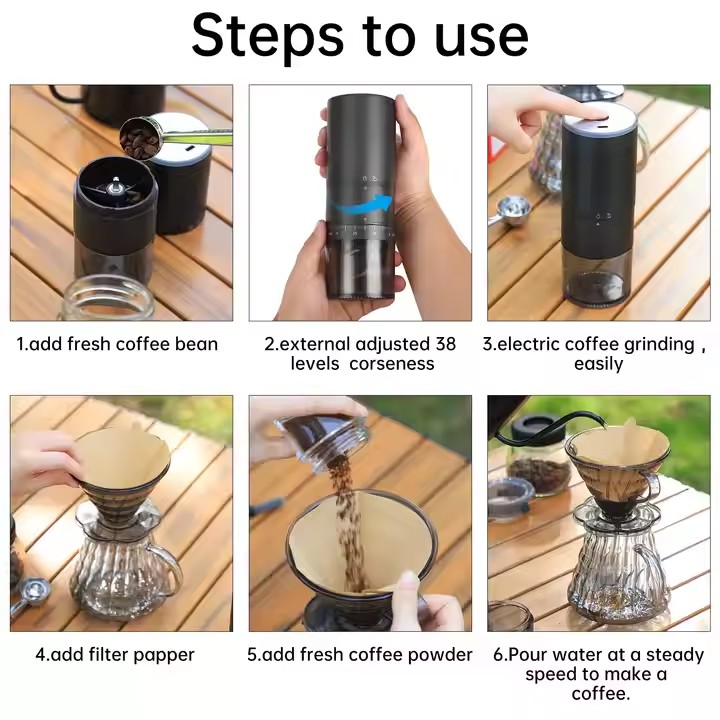 Steps to use

1.add fresh coffee bean

2.external adjusted 38 levels corseness

3.electric coffee grinding , easily

4.add filter papper

5.add fresh coffee powder

6.Pour water at a steady speed to make a coffee.