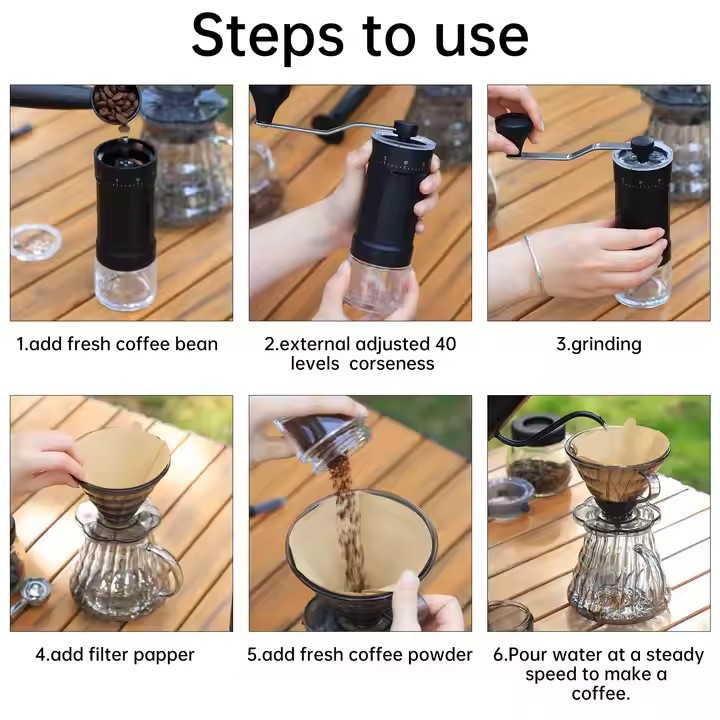 Steps to use

1.add fresh coffee bean

2.external adjusted 40 levels corseness

3.grinding

4.add filter papper

5.add fresh coffee powder

6.Pour water at a steady speed to make a coffee.