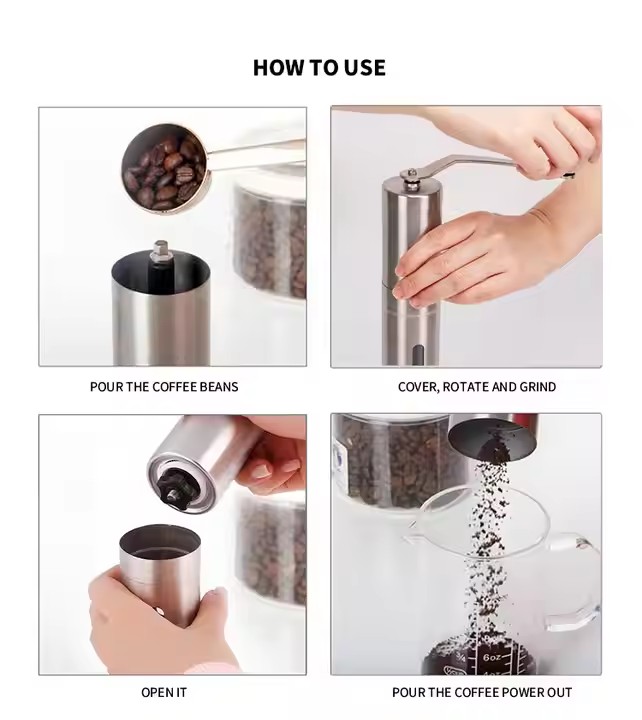 HOW TO USE

POUR THE COFFEE BEANS

COVER, ROTATE AND GRIND

OPEN IT

POUR THE COFFEE POWER OUT

6oz