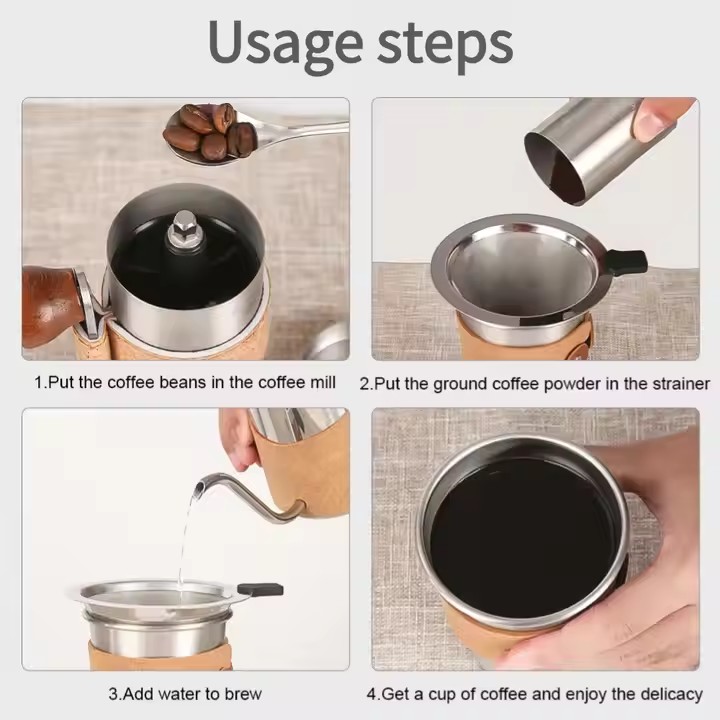 Usage steps

1.Put the coffee beans in the coffee mill

2.Put the ground coffee powder in the strainer

3.Add water to brew

4.Get a cup of coffee and enjoy the delicacy