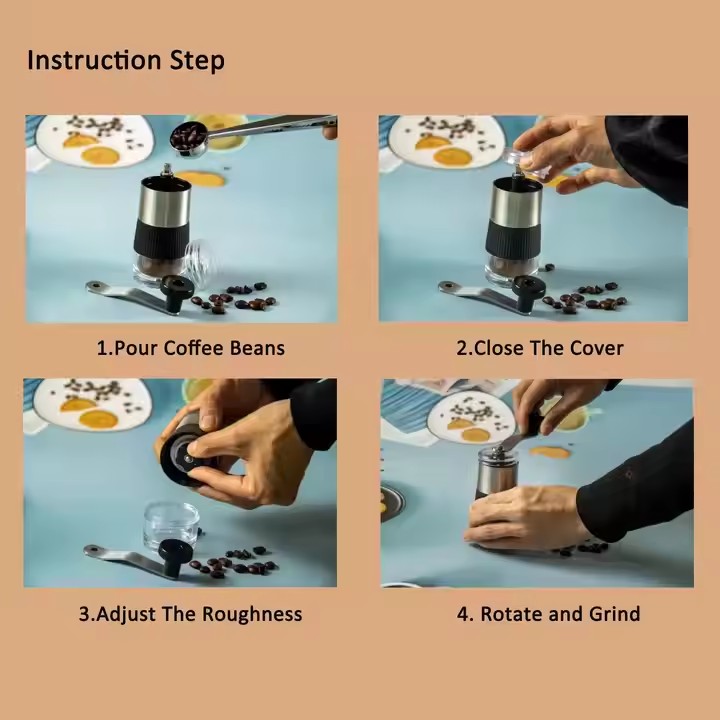 Instruction Step

1.Pour Coffee Beans

2.Close The Cover

3.Adjust The Roughness

4. Rotate and Grind