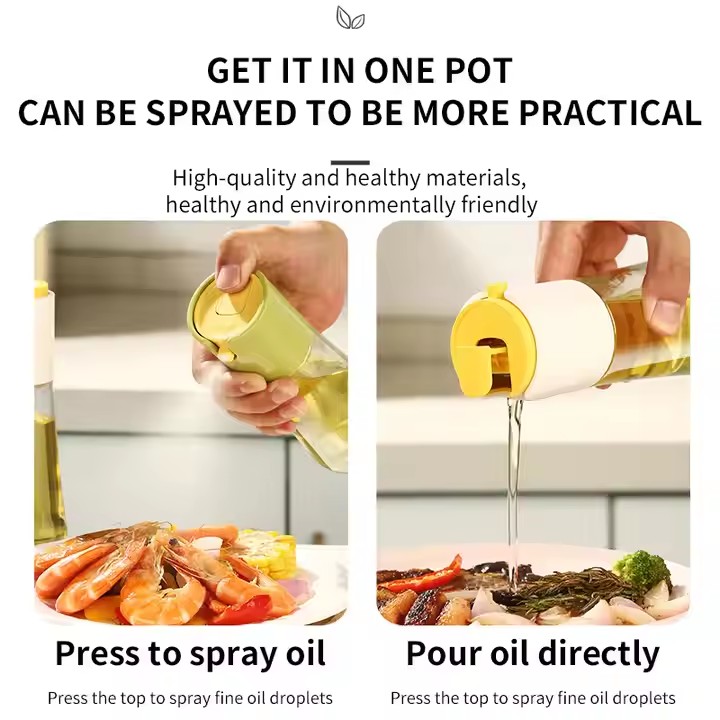 GET IT IN ONE POT
CAN BE SPRAYED TO BE MORE PRACTICAL

High-quality and healthy materials, healthy and environmentally friendly

Press to spray oil

Press the top to spray fine oil droplets

Pour oil directly

Press the top to spray fine oil droplets