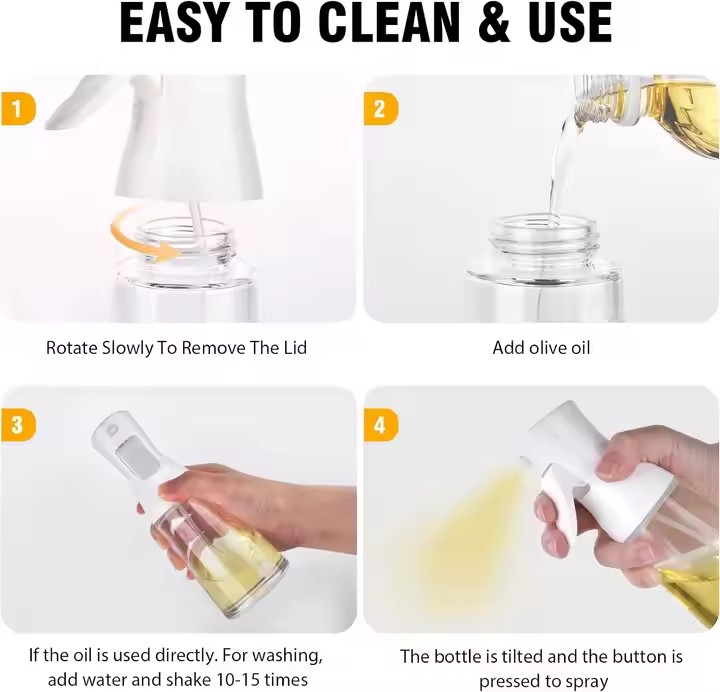 EASY TO CLEAN & USE

1

Rotate Slowly To Remove The Lid

2

Add olive oil

3

If the oil is used directly. For washing, add water and shake 10-15 times

4

The bottle is tilted and the button is pressed to spray