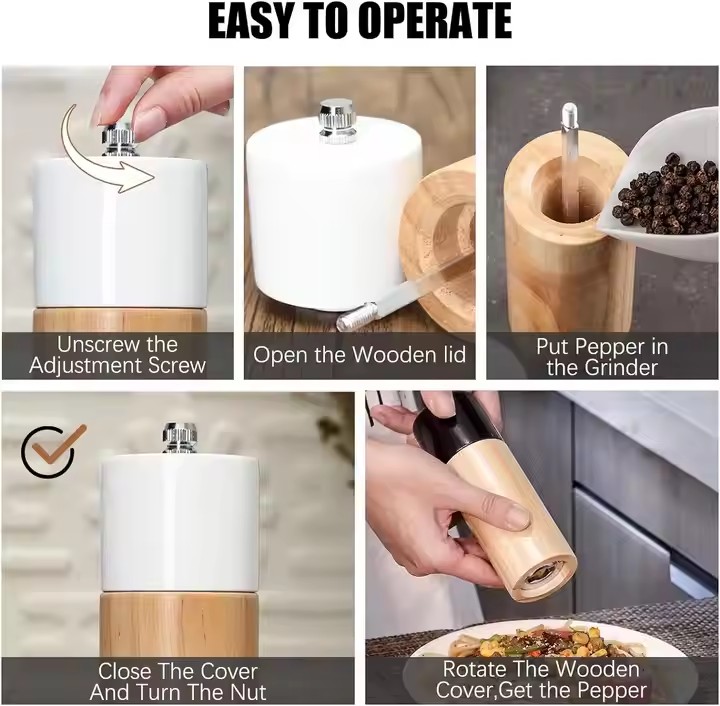 EASY TO OPERATE

Unscrew the Adjustment Screw

Open the Wooden lid

Put Pepper in the Grinder

Close The Cover And Turn The Nut

Rotate The Wooden Cover,Get the Pepper