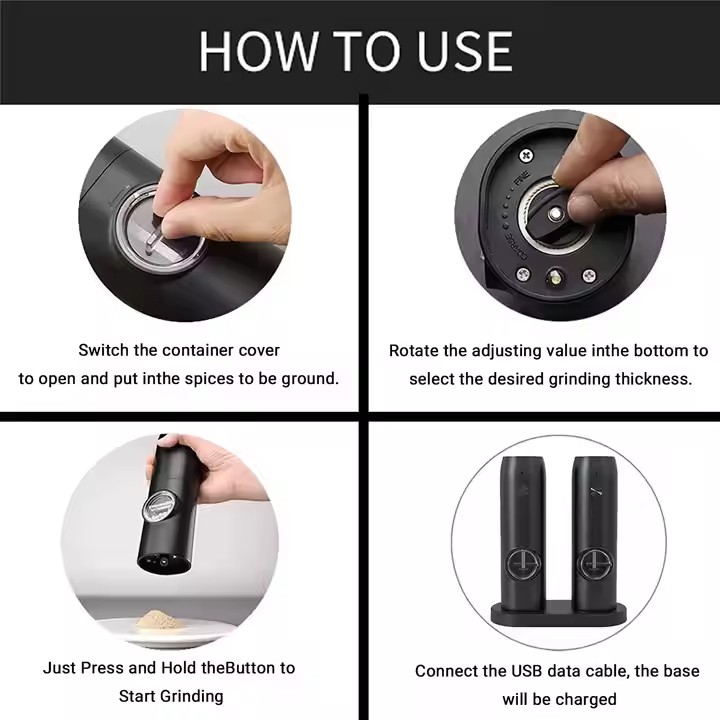 HOW TO USE

FINE

COARSE

Switch the container cover to open and put inthe spices to be ground.

Rotate the adjusting value inthe bottom to select the desired grinding thickness.

Just Press and Hold theButton to Start Grinding

Connect the USB data cable, the base will be charged