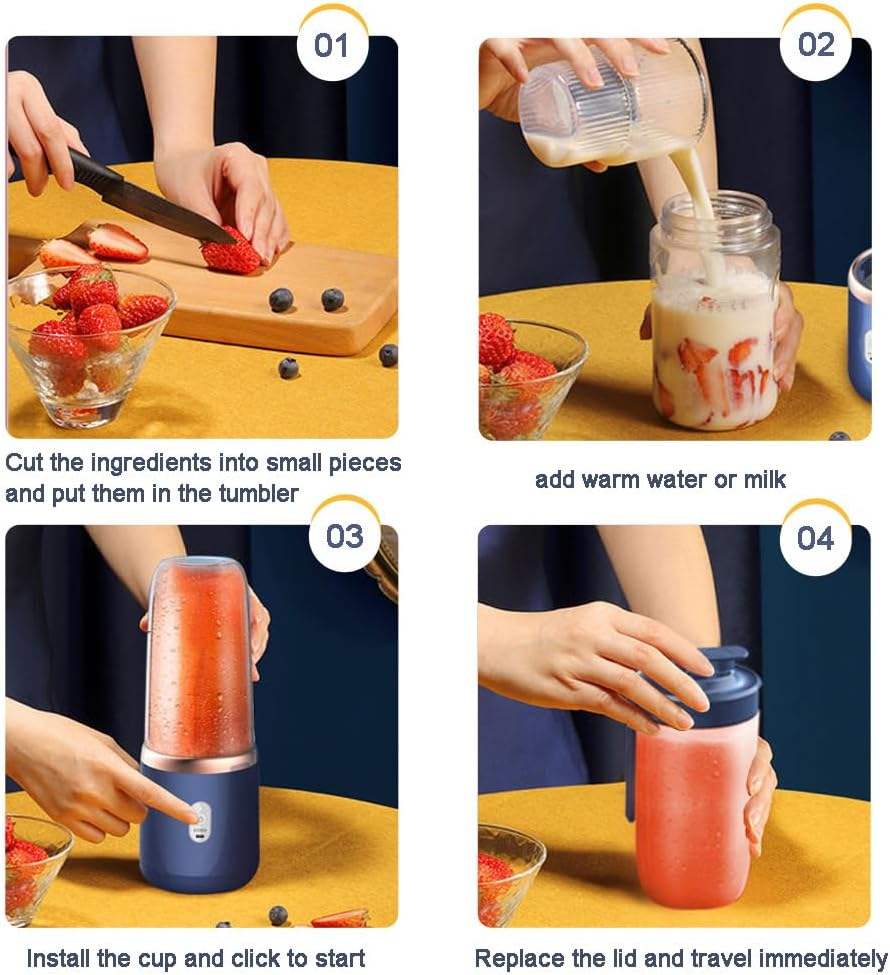 01

Cut the ingredients into small pieces and put them in the tumbler

02

add warm water or milk

03

Install the cup and click to start

04

Replace the lid and travel immediately