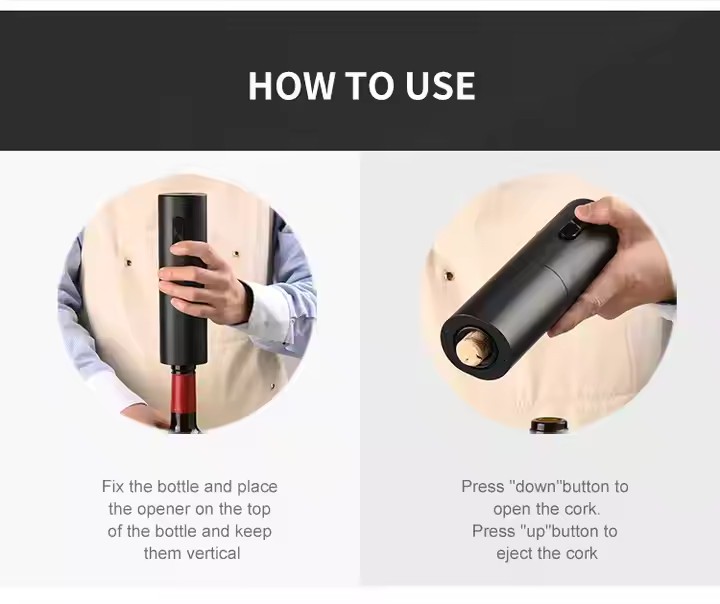 HOW TO USE

Fix the bottle and place the opener on the top of the bottle and keep them vertical

Press "down"button to open the cork.
Press "up"button to eject the cork