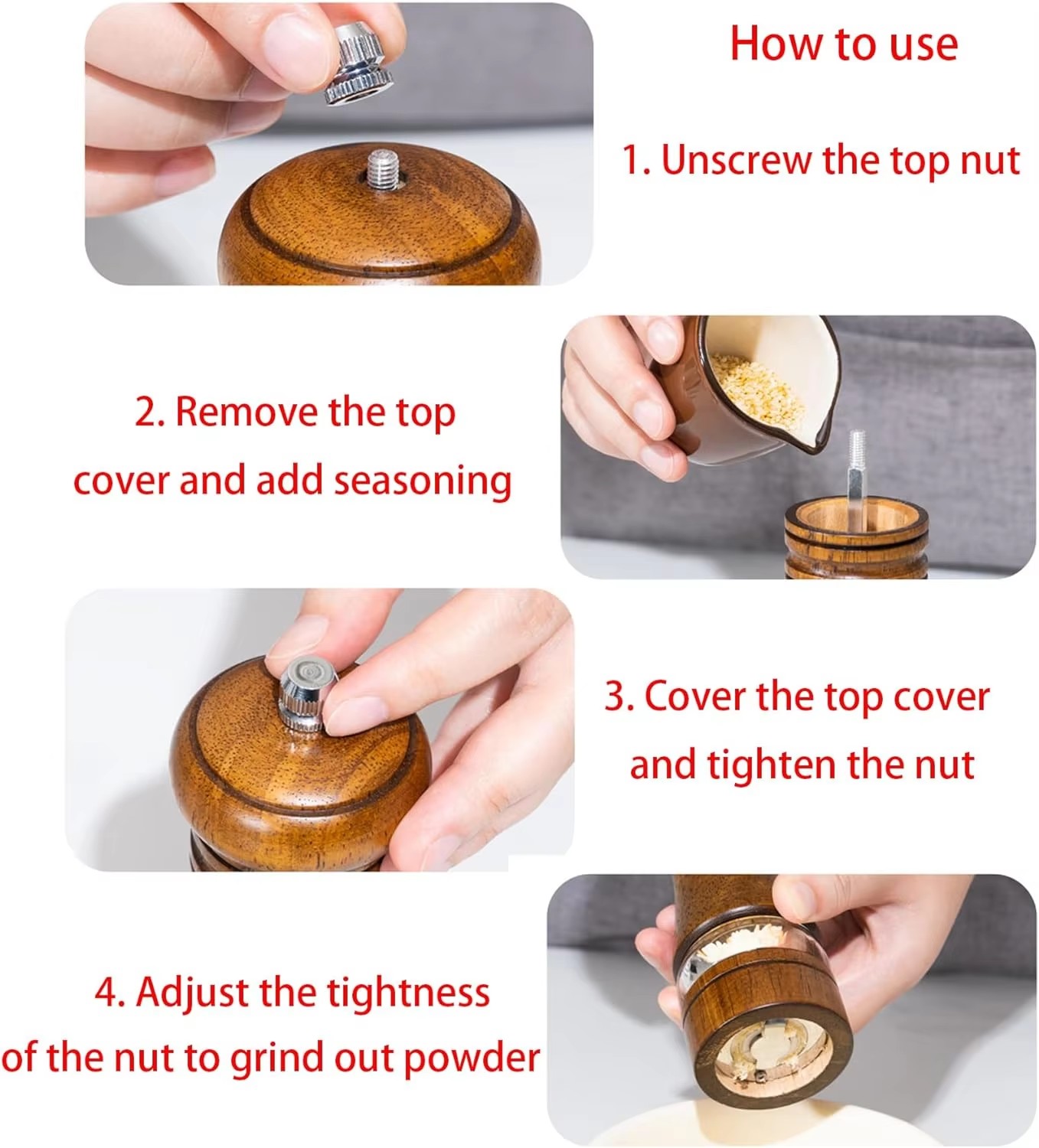 How to use

1. Unscrew the top nut

2. Remove the top cover and add seasoning

3. Cover the top cover and tighten the nut

4. Adjust the tightness of the nut to grind out powder