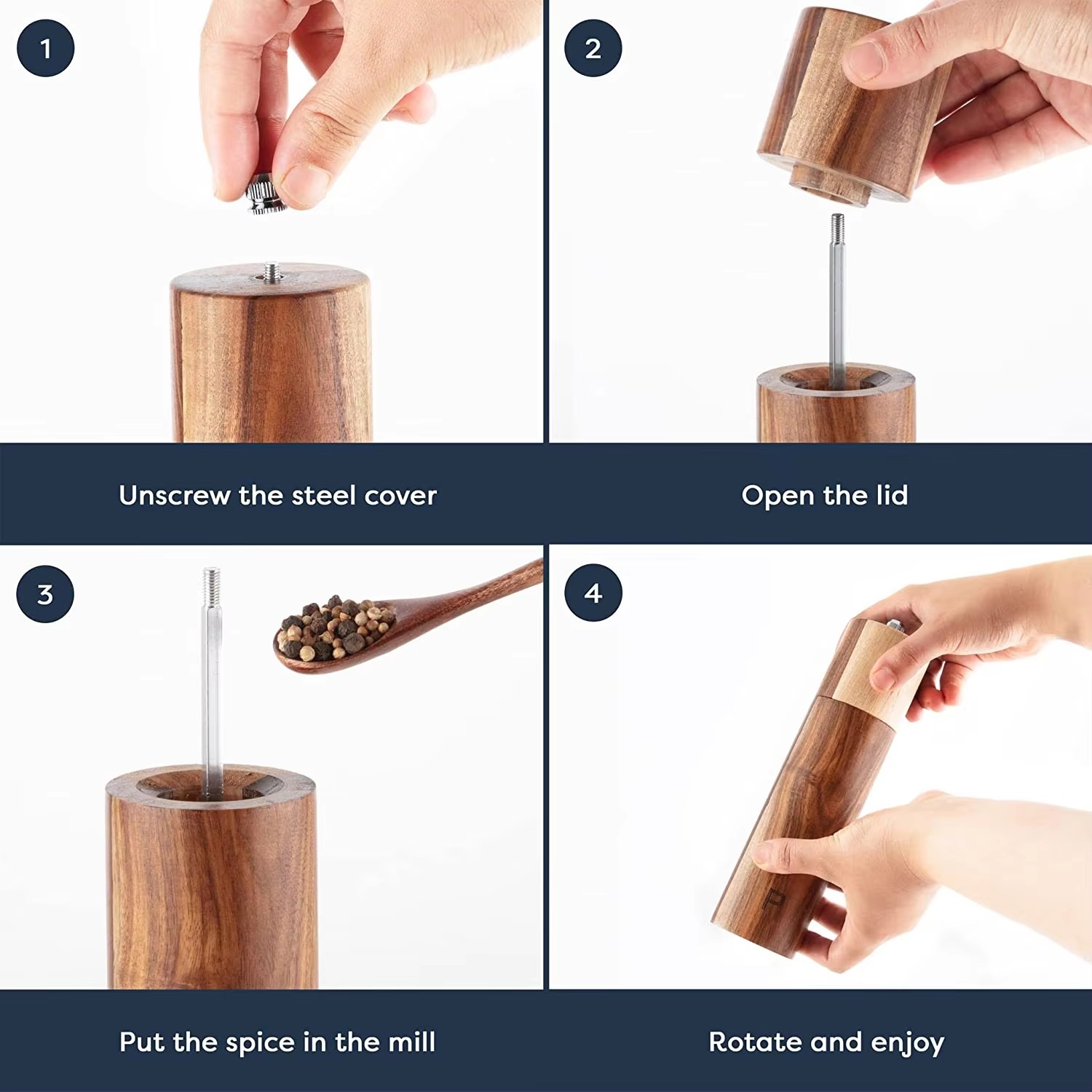 1

Unscrew the steel cover

2

Open the lid

3

Put the spice in the mill

4

P

Rotate and enjoy