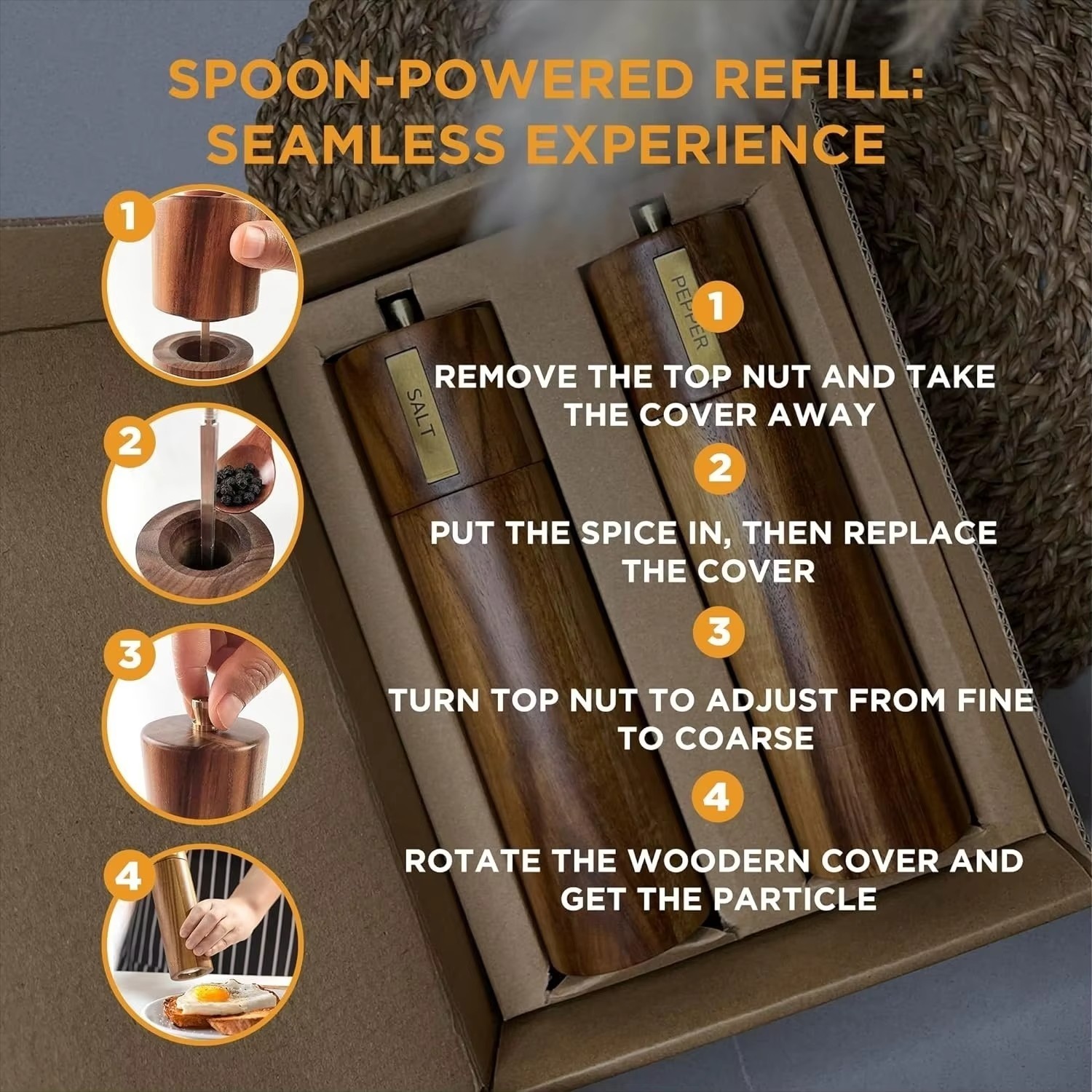 SPOON-POWERED REFILL: SEAMLESS EXPERIENCE

1

2

3

4

SALT

PEPPER

1

REMOVE THE TOP NUT AND TAKE THE COVER AWAY

2

PUT THE SPICE IN, THEN REPLACE THE COVER

3

TURN TOP NUT TO ADJUST FROM FINE TO COARSE

4

ROTATE THE WOODERN COVER AND GET THE PARTICLE