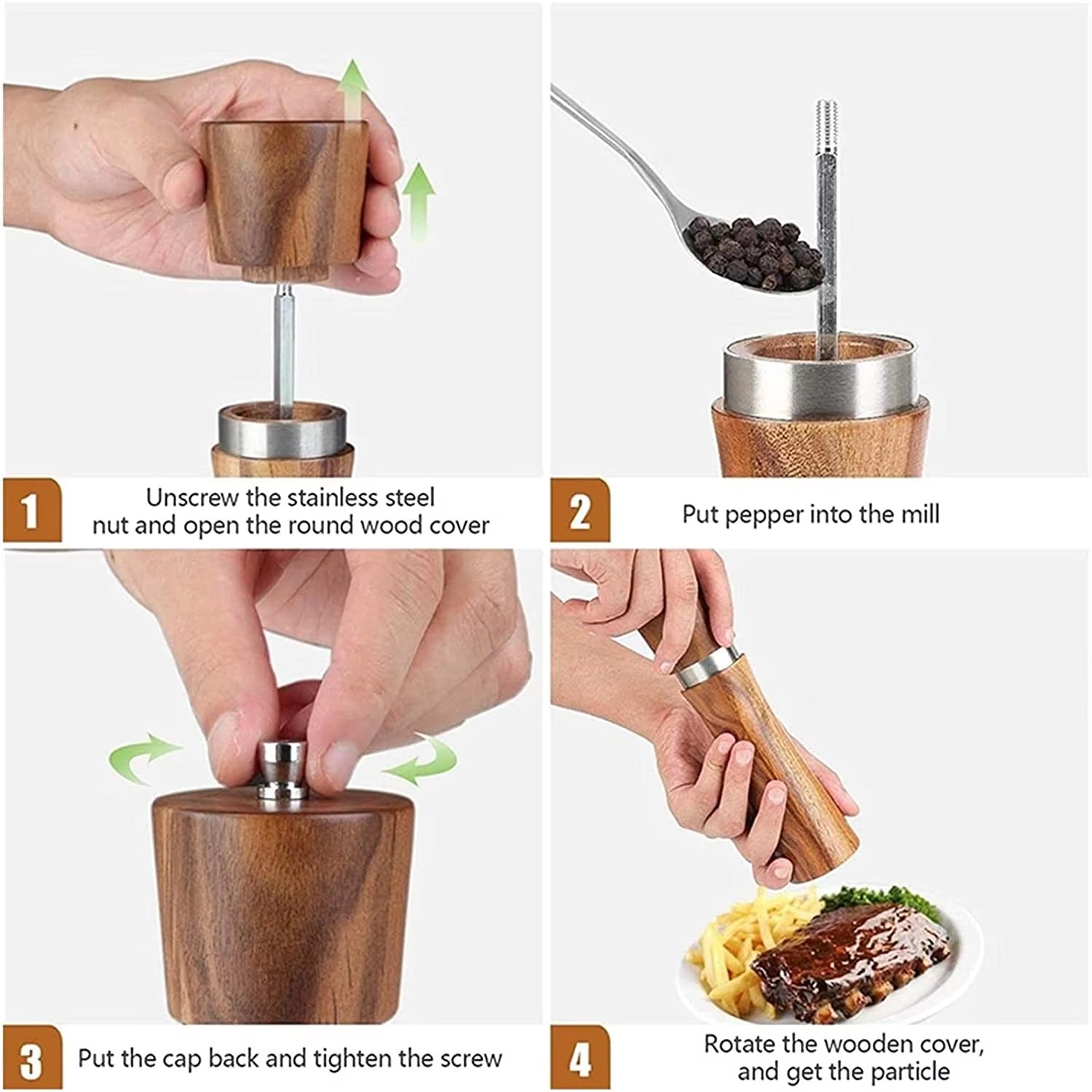 1 Unscrew the stainless steel nut and open the round wood cover

2 Put pepper into the mill

3 Put the cap back and tighten the screw

4 Rotate the wooden cover, and get the particle