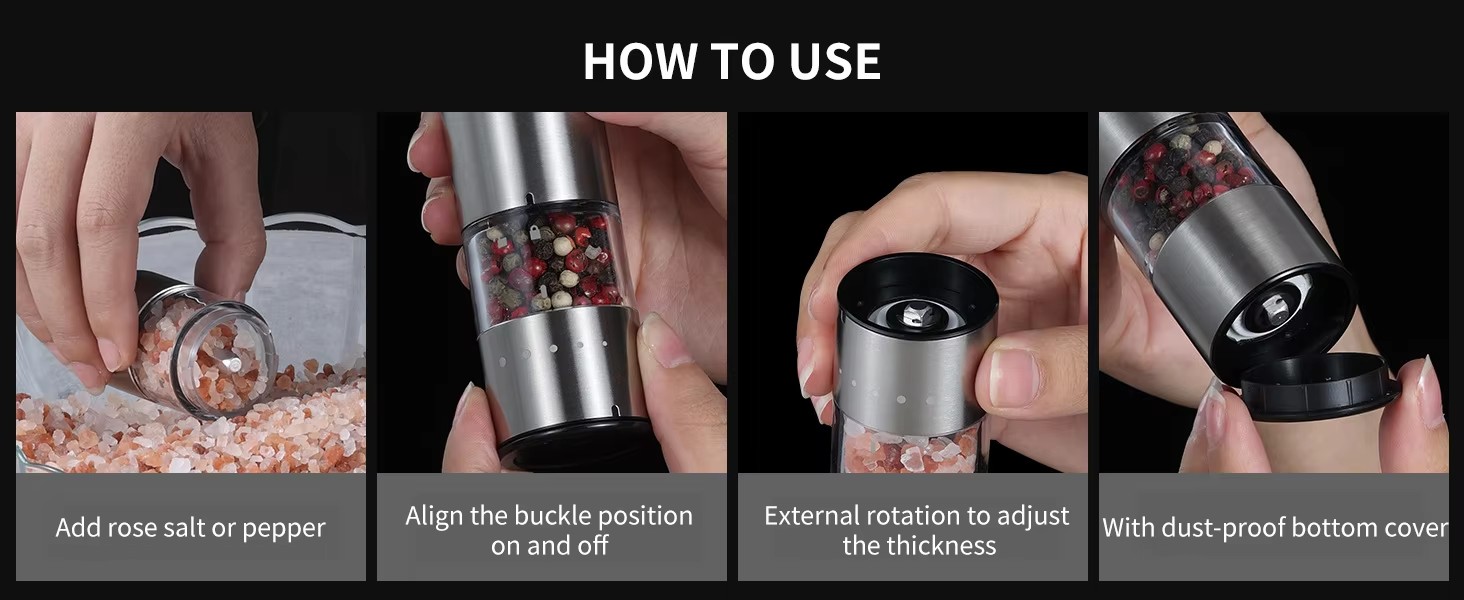 HOW TO USE

Add rose salt or pepper

Align the buckle position on and off

External rotation to adjust the thickness

With dust-proof bottom cover