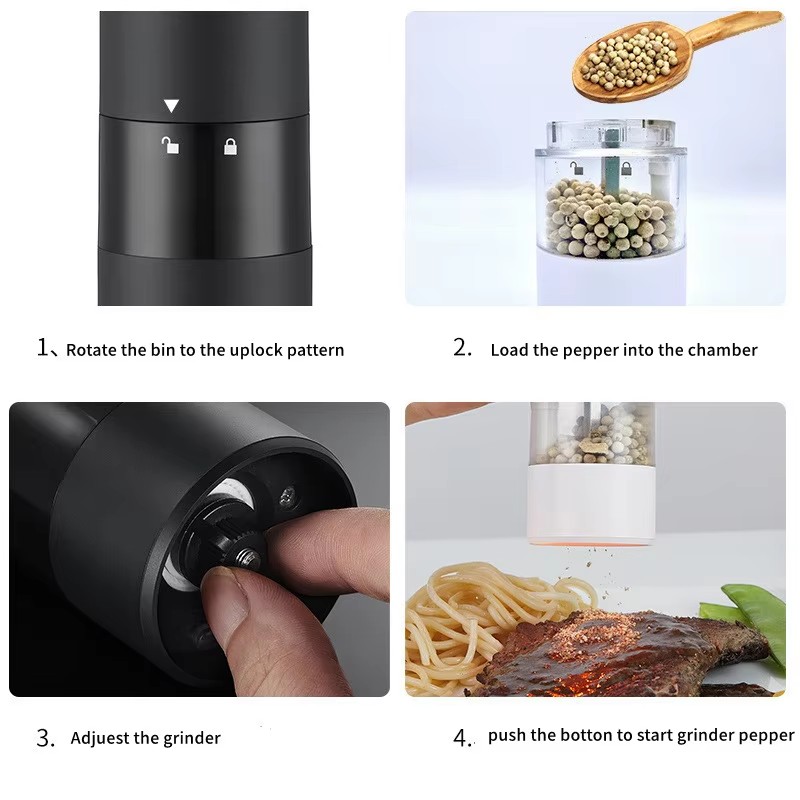 1、Rotate the bin to the uplock pattern

2. Load the pepper into the chamber

3. Adjuest the grinder

4. push the botton to start grinder pepper