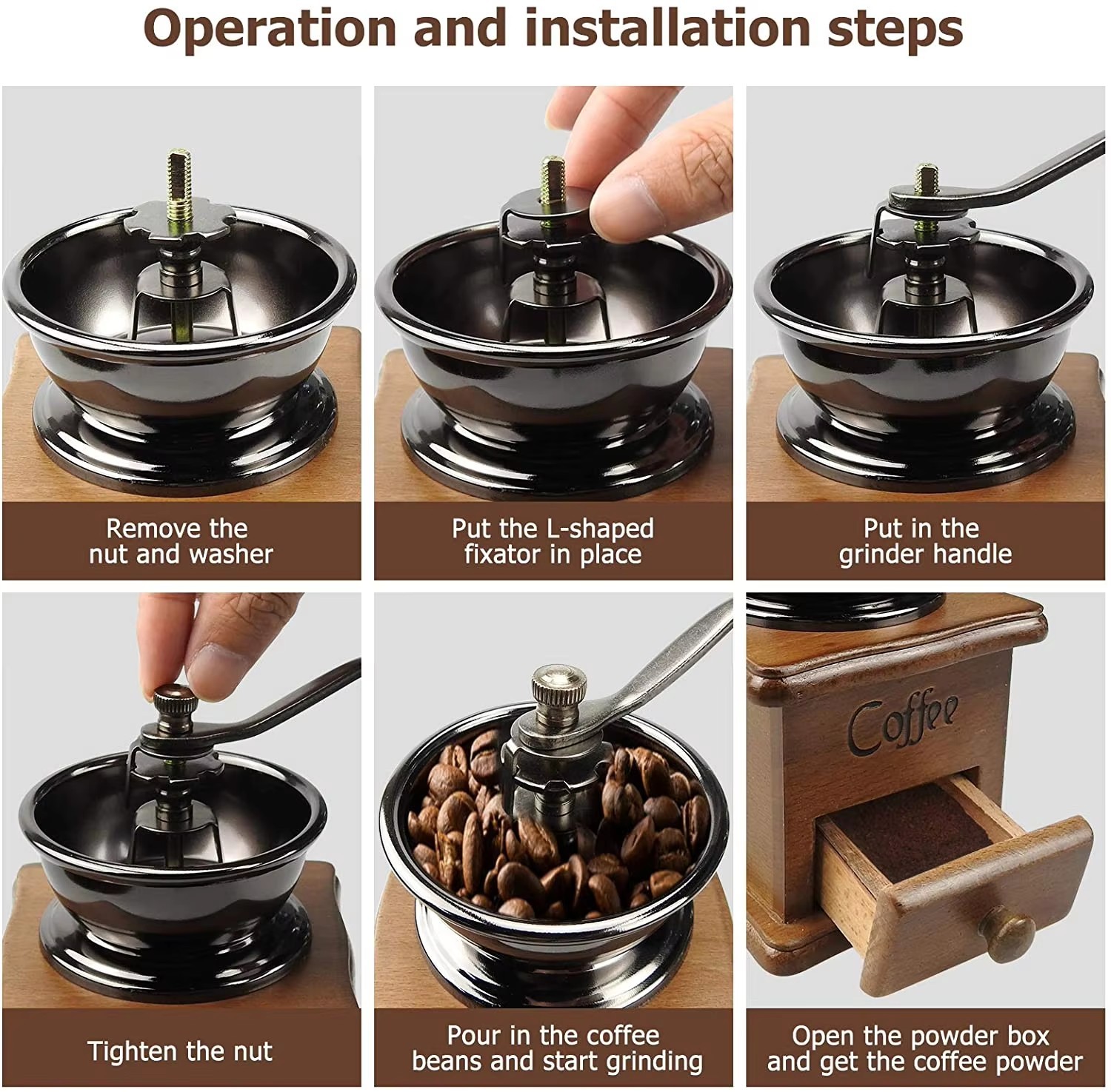 Operation and installation steps

Remove the nut and washer

Put the L-shaped fixator in place

Put in the grinder handle

Tighten the nut

Pour in the coffee beans and start grinding

Coffee

Open the powder box and get the coffee powder