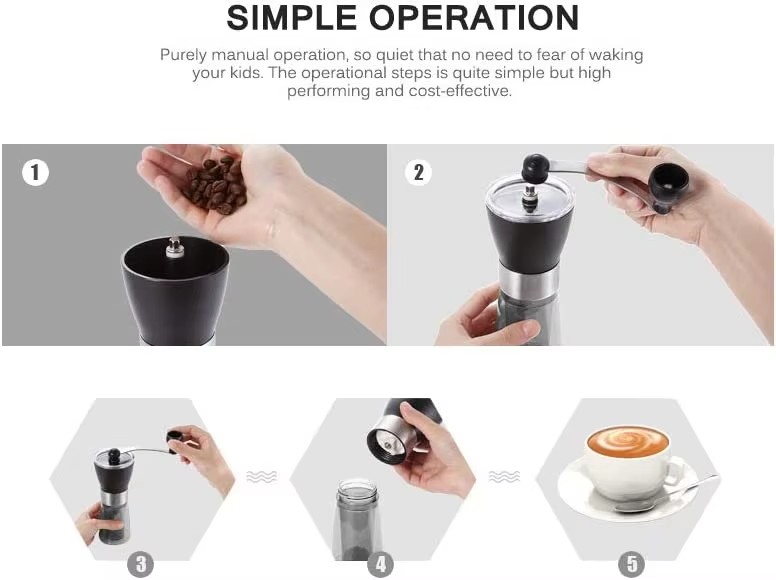 SIMPLE OPERATION

Purely manual operation, so quiet that no need to fear of waking your kids. The operational steps is quite simple but high performing and cost-effective.

1

2

3

4

5