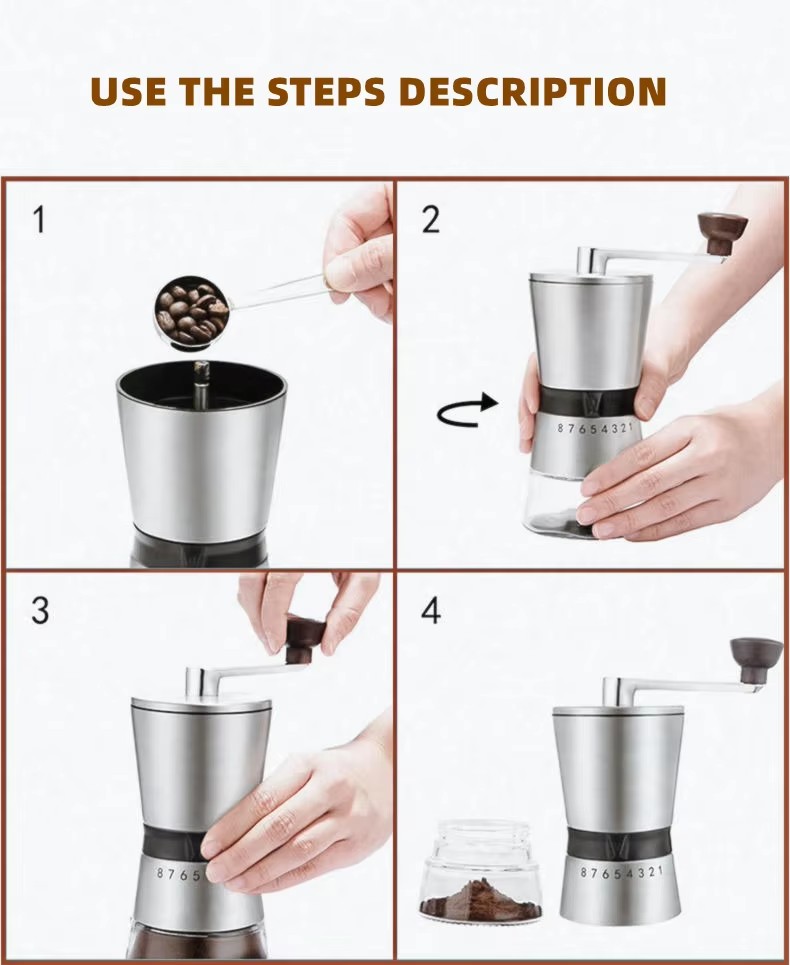 USE THE STEPS DESCRIPTION

1

2

8 7 6 5 4 3 2 1

3

8 7 6 5

4

8 7 6 5 4 3 2 1