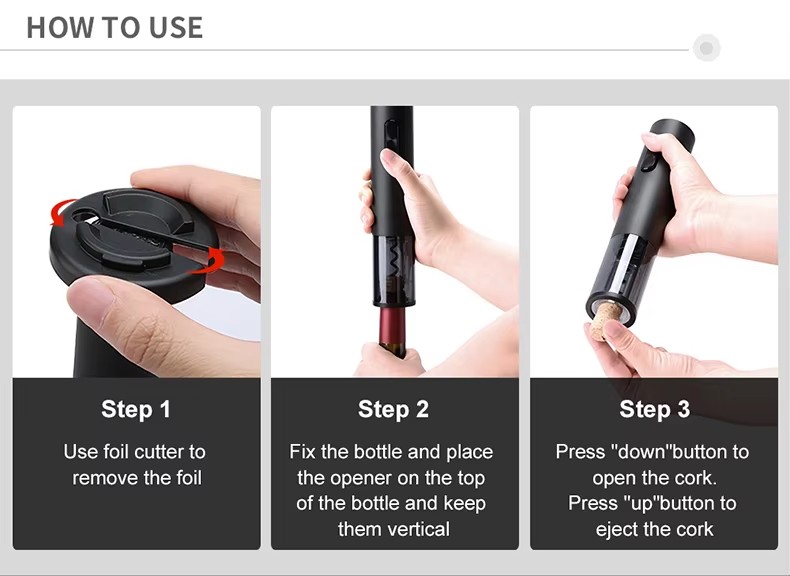 HOW TO USE

Step 1

Use foil cutter to remove the foil

Step 2

Fix the bottle and place the opener on the top of the bottle and keep them vertical

Step 3

Press "down"button to open the cork.
Press "up"button to eject the cork